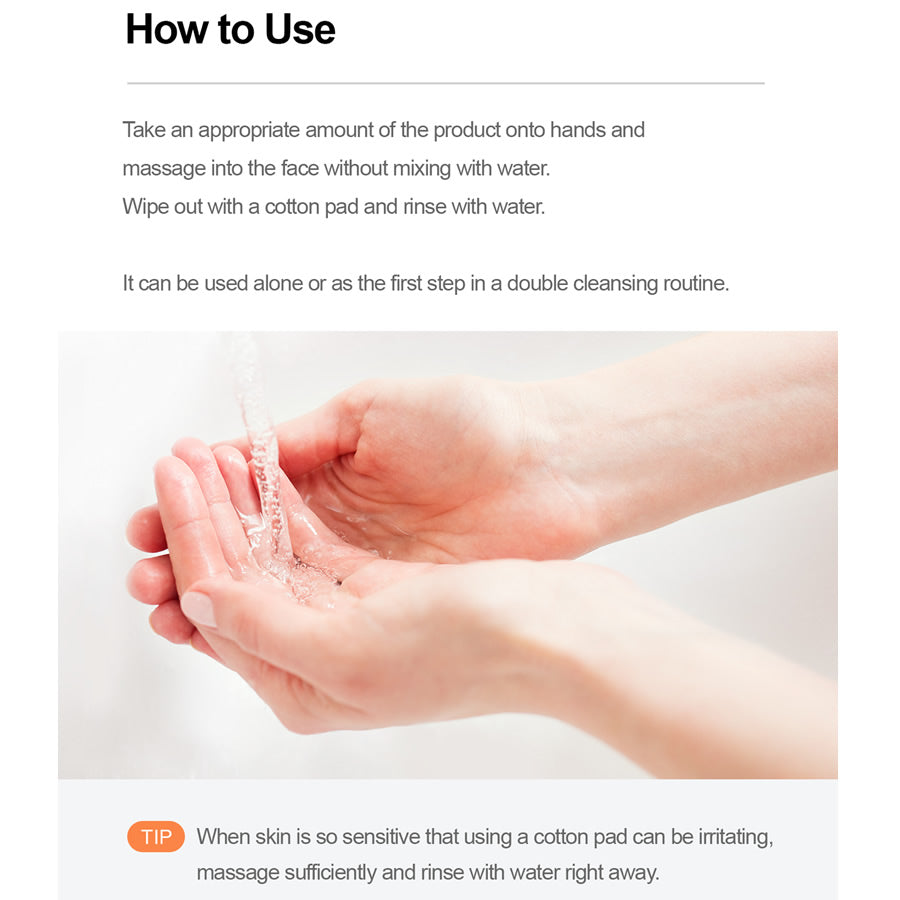 How to Use

Take an appropriate amount of the product onto hands and massage into the face without mixing with water.
Wipe out with a cotton pad and rinse with water.

It can be used alone or as the first step in a double cleansing routine.

TIP When skin is so sensitive that using a cotton pad can be irritating, massage sufficiently and rinse with water right away.